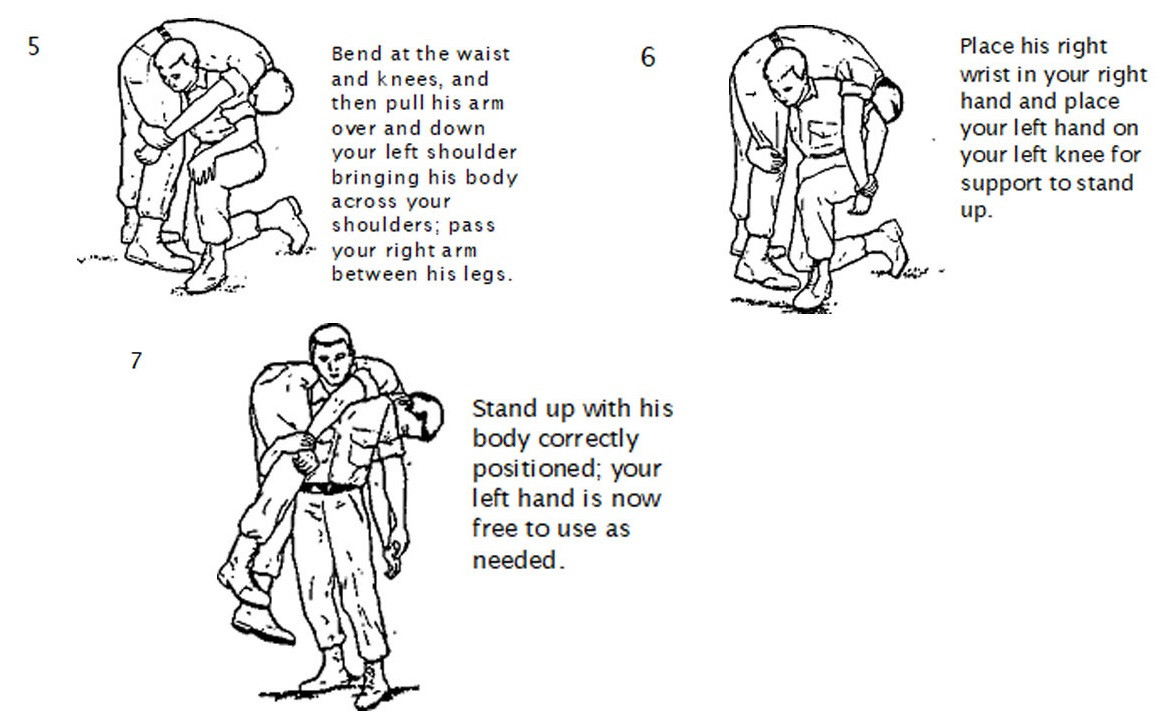 5

Bend at the waist and knees, and then pull his arm over and down your left shoulder bringing his body across your shoulders; pass your right arm between his legs.

6

Place his right wrist in your right hand and place your left hand on your left knee for support to stand up.

7

Stand up with his body correctly positioned; your left hand is now free to use as needed.