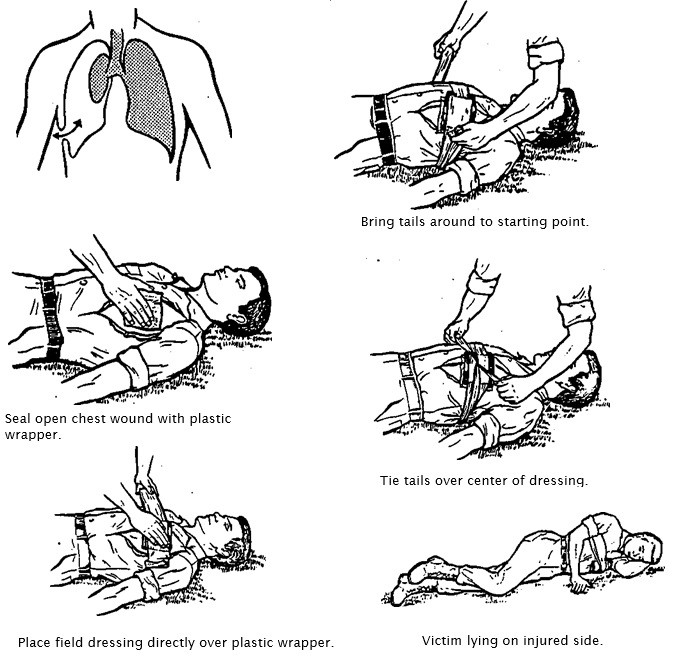 Seal open chest wound with plastic wrapper.

Place field dressing directly over plastic wrapper.

Bring tails around to starting point.

Tie tails over center of dressing.

Victim lying on injured side.